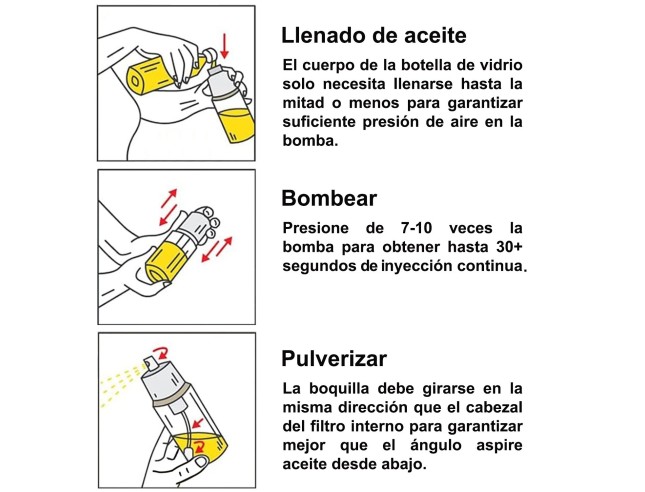 Llenado de aceite

El cuerpo de la botella de vidrio solo necesita llenarse hasta la mitad o menos para garantizar suficiente presión de aire en la bomba.

Bombear

Presione de 7-10 veces la bomba para obtener hasta 30+ segundos de inyección continua.

Pulverizar

La boquilla debe girarse en la misma dirección que el cabezal del filtro interno para garantizar mejor que el ángulo aspire aceite desde abajo.