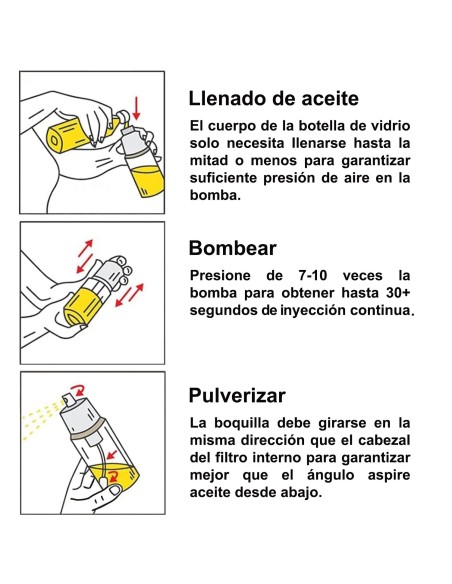 Llenado de aceite

El cuerpo de la botella de vidrio solo necesita llenarse hasta la mitad o menos para garantizar suficiente presión de aire en la bomba.

Bombear

Presione de 7-10 veces la bomba para obtener hasta 30+ segundos de inyección continua.

Pulverizar

La boquilla debe girarse en la misma dirección que el cabezal del filtro interno para garantizar mejor que el ángulo aspire aceite desde abajo.